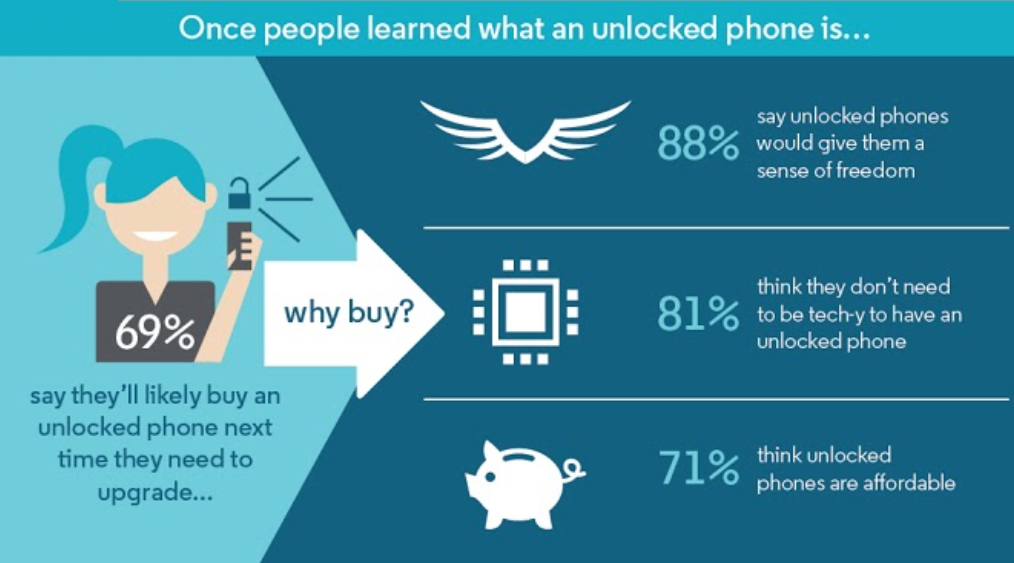 Once people learned what an unlocked phone is...

69%

say they'll likely buy an unlocked phone next time they need to upgrade...

why buy?

88% say unlocked phones would give them a sense of freedom

81% think they don't need to be tech-y to have an unlocked phone

71% think unlocked phones are affordable