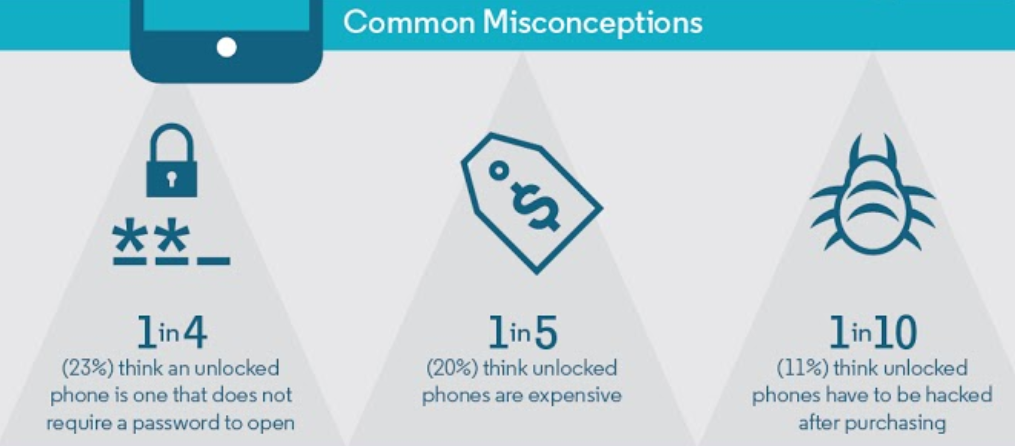 Common Misconceptions

**_

1 in 4
(23%) think an unlocked phone is one that does not require a password to open

$

1 in 5
(20%) think unlocked phones are expensive

1 in 10
(11%) think unlocked phones have to be hacked after purchasing