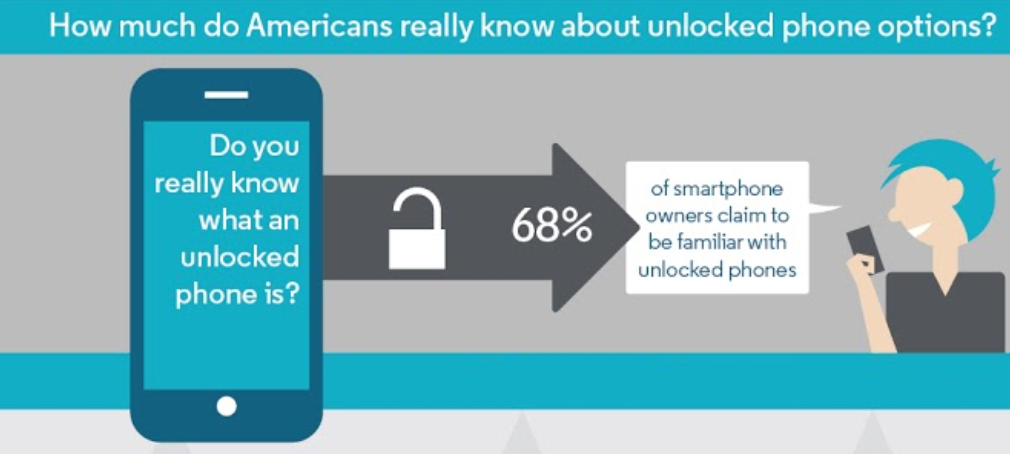 How much do Americans really know about unlocked phone options?

Do you really know what an unlocked phone is?

68%

of smartphone owners claim to be familiar with unlocked phones